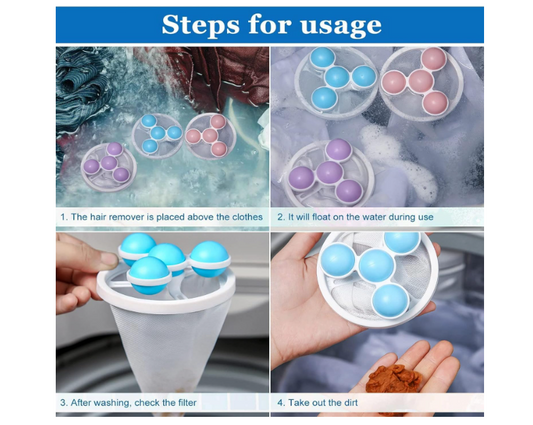 Steps for usage

1. The hair remover is placed above the clothes

2. It will float on the water during use

3. After washing, check the filter

4. Take out the dirt