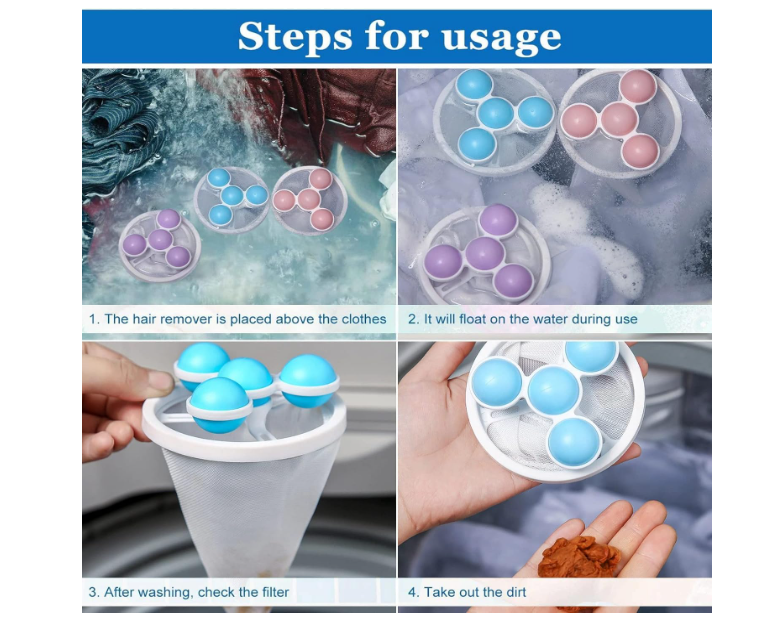 Steps for usage

1. The hair remover is placed above the clothes

2. It will float on the water during use

3. After washing, check the filter

4. Take out the dirt